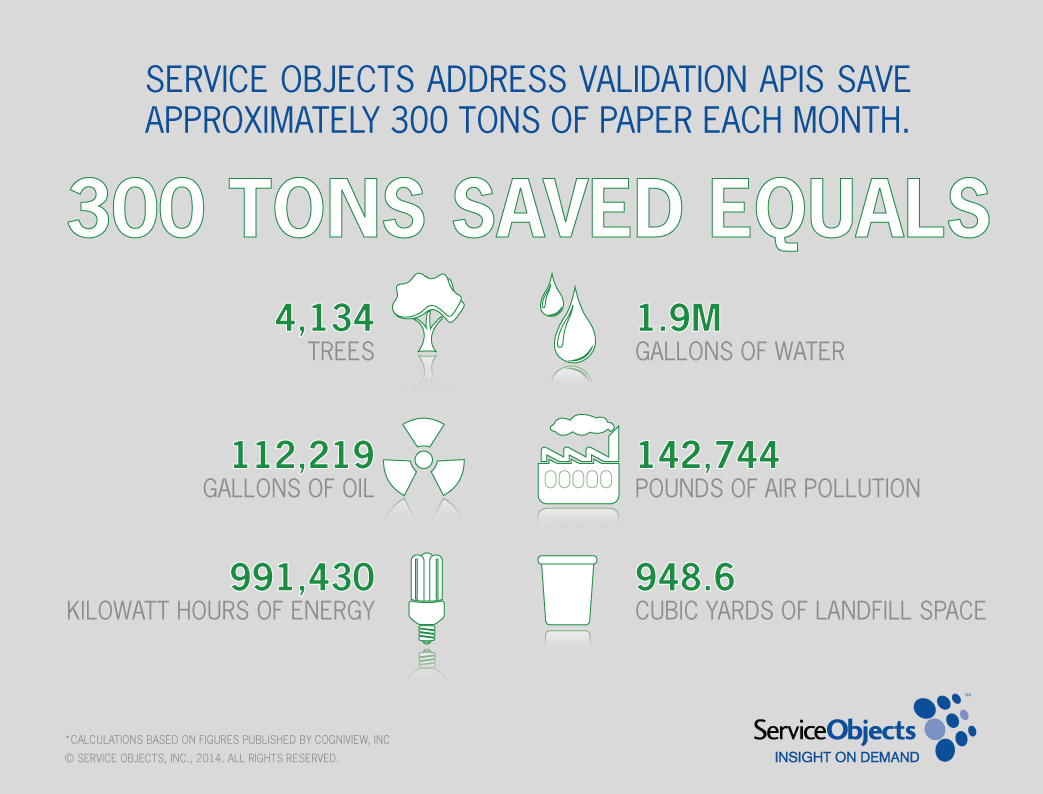 SERVICE OBJECTS ADDRESS VALIDATION APIS SAVE APPROXIMATELY 300 TONS OF PAPER EACH MONTH.

300 TONS SAVED EQUALS

4,134
TREES

1.9M
GALLONS OF WATER

112,219
GALLONS OF OIL

142,744
POUNDS OF AIR POLLUTION

991,430
KILOWATT HOURS OF ENERGY

948.6
CUBIC YARDS OF LANDFILL SPACE

*CALCULATIONS BASED ON FIGURES PUBLISHED BY COGNIVIEW, INC
© SERVICE OBJECTS, INC., 2014. ALL RIGHTS RESERVED.

ServiceObjects™
INSIGHT ON DEMAND